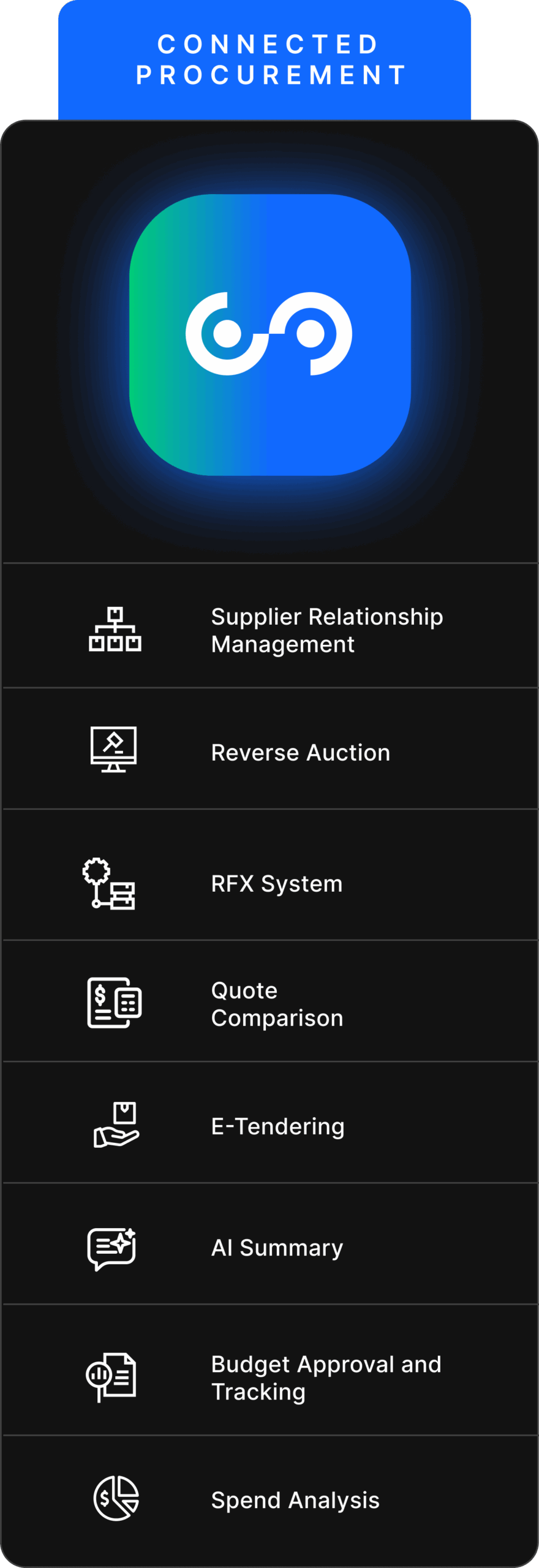 CONNECTED
PROCUREMENT

Supplier Relationship Management

Reverse Auction

RFX System

Quote Comparison

E-Tendering

AI Summary

Budget Approval and Tracking

Spend Analysis